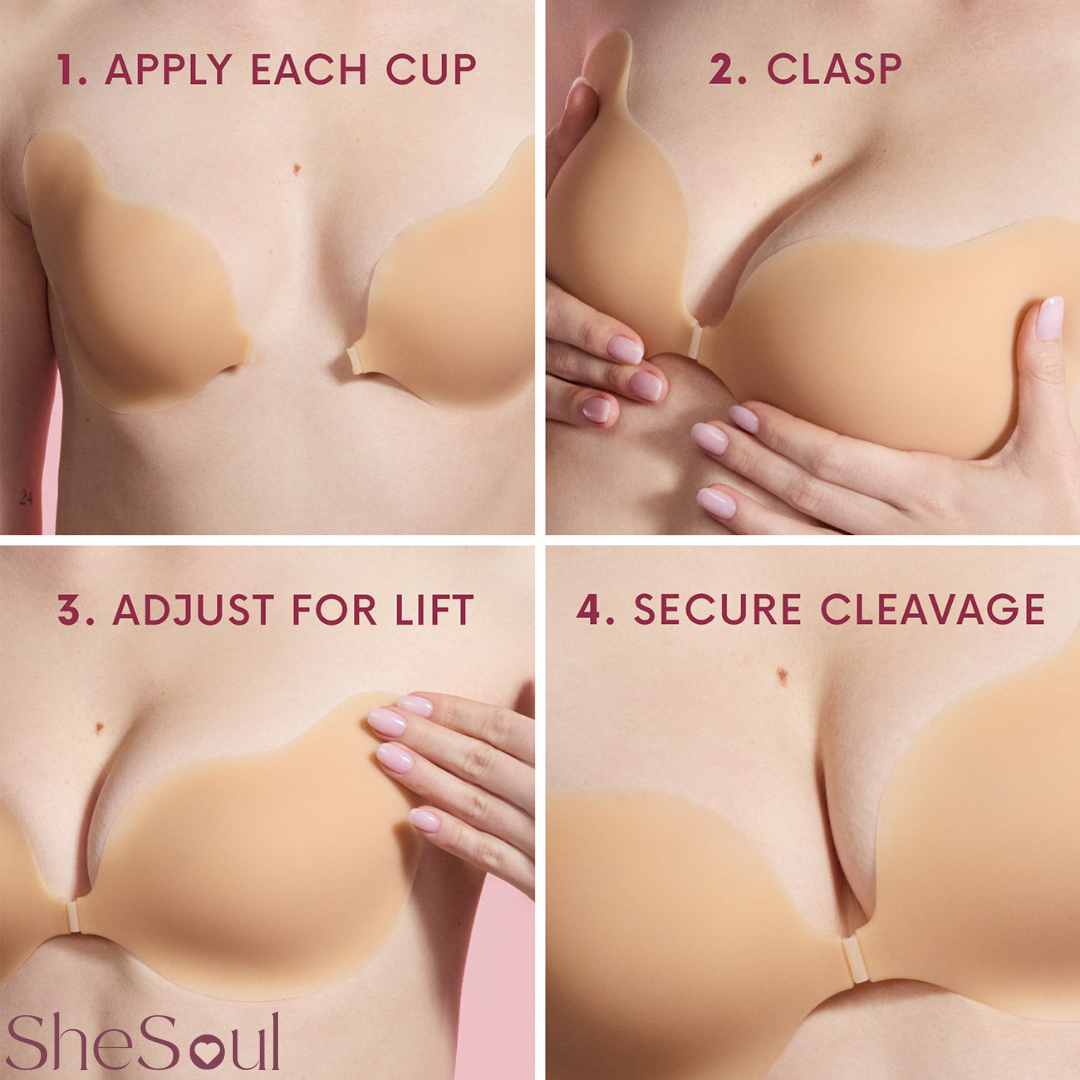 1. APPLY EACH CUP

2. CLASP

3. ADJUST FOR LIFT

4. SECURE CLEAVAGE

SheSoul